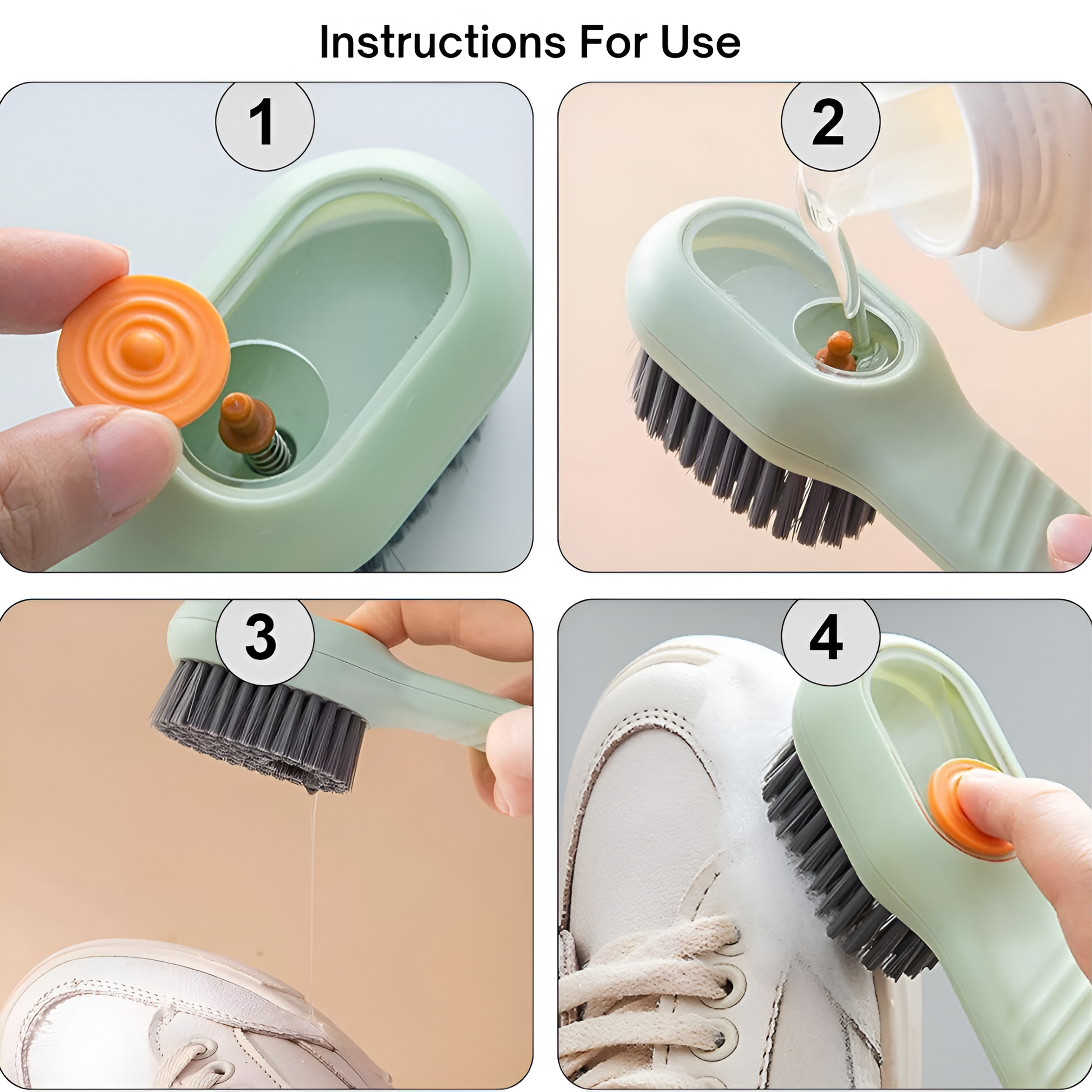 Instructions For Use

1

2

3

4