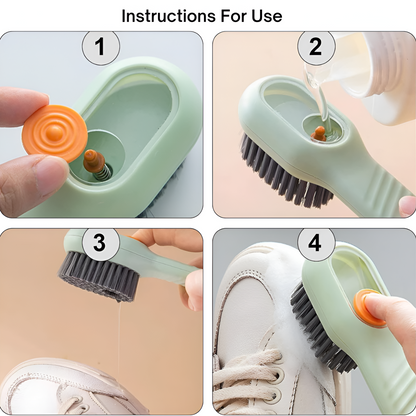 Instructions For Use

1

2

3

4